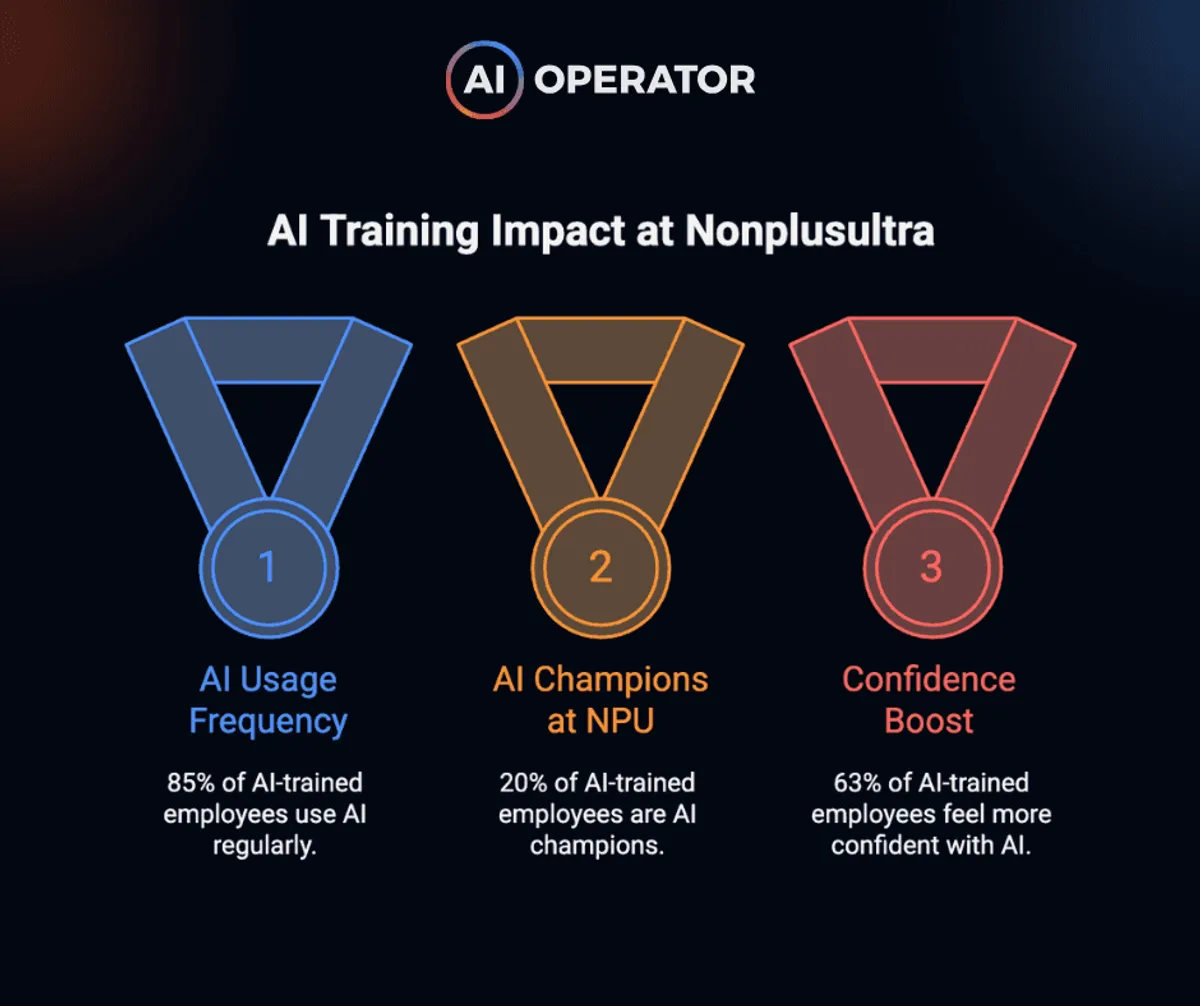 AI OPERATOR

AI Training Impact at Nonplusultra

1

AI Usage Frequency

85% of AI-trained employees use AI regularly.

2

AI Champions at NPU

20% of AI-trained employees are AI champions.

3

Confidence Boost

63% of AI-trained employees feel more confident with AI.